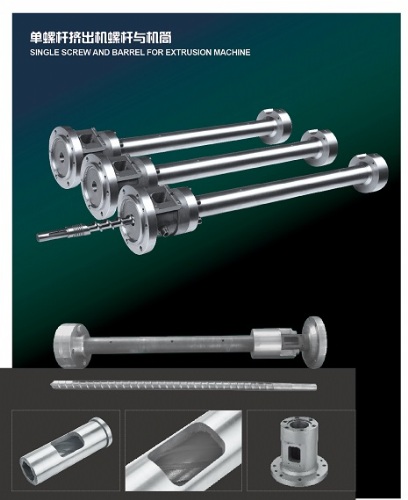 单螺杆挤出机螺杆与机筒
SINGLE SCREW AND BARREL FOR EXTRUSION MACHINE